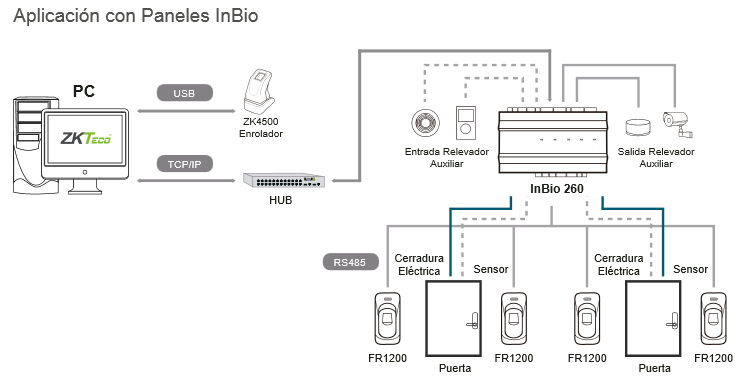 Aplicación con Paneles InBio

PC

ZKTeco

USB

ZK4500
Enrolador

TCP/IP

HUB

Entrada Relevador
Auxiliar

Salida Relevador
Auxiliar

InBio 260

RS485

Cerradura
Eléctrica

Sensor

Cerradura
Eléctrica

Sensor

FR1200

Puerta

FR1200

FR1200

Puerta

FR1200