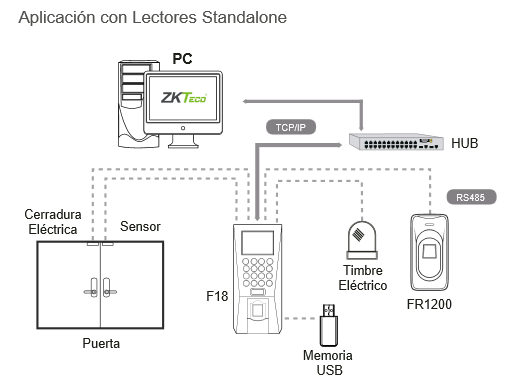 Aplicación con Lectores Standalone

PC

ZKTeco

TCP/IP

HUB

RS485

Cerradura Eléctrica

Sensor

Puerta

F18

Timbre Eléctrico

FR1200

Memoria USB